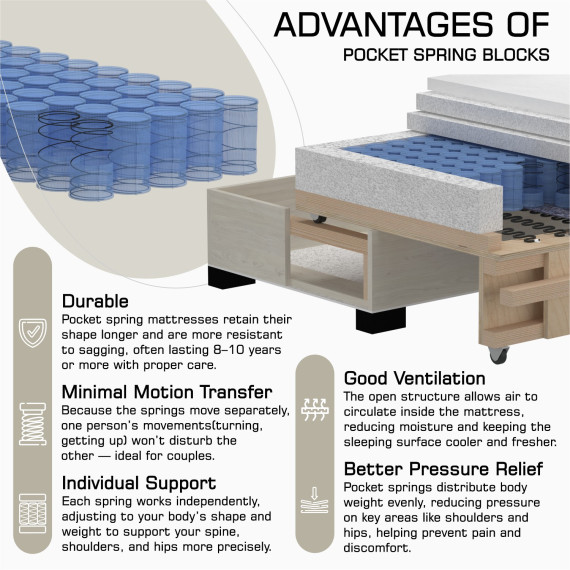 ADVANTAGES OF
POCKET SPRING BLOCKS

Durable
Pocket spring mattresses retain their shape longer and are more resistant to sagging, often lasting 8–10 years or more with proper care.

Minimal Motion Transfer
Because the springs move separately, one person's movements(turning, getting up) won't disturb the other — ideal for couples.

Individual Support
Each spring works independently, adjusting to your body's shape and weight to support your spine, shoulders, and hips more precisely.

Good Ventilation
The open structure allows air to circulate inside the mattress, reducing moisture and keeping the sleeping surface cooler and fresher.

Better Pressure Relief
Pocket springs distribute body weight evenly, reducing pressure on key areas like shoulders and hips, helping prevent pain and discomfort.