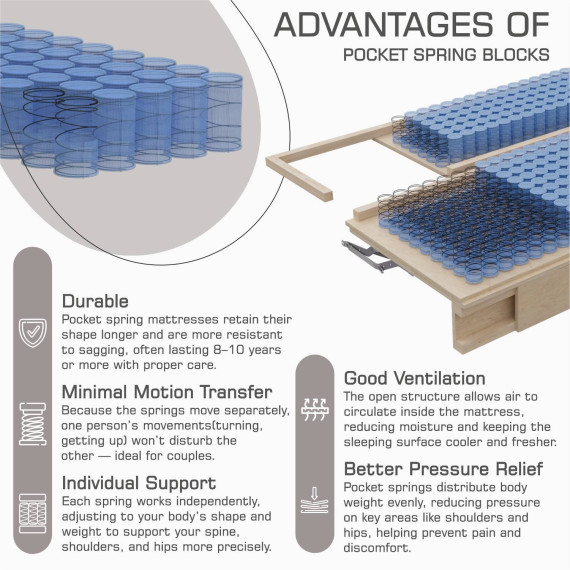 ADVANTAGES OF
POCKET SPRING BLOCKS

Durable
Pocket spring mattresses retain their shape longer and are more resistant to sagging, often lasting 8–10 years or more with proper care.

Minimal Motion Transfer
Because the springs move separately, one person's movements(turning, getting up) won't disturb the other — ideal for couples.

Individual Support
Each spring works independently, adjusting to your body's shape and weight to support your spine, shoulders, and hips more precisely.

Good Ventilation
The open structure allows air to circulate inside the mattress, reducing moisture and keeping the sleeping surface cooler and fresher.

Better Pressure Relief
Pocket springs distribute body weight evenly, reducing pressure on key areas like shoulders and hips, helping prevent pain and discomfort.