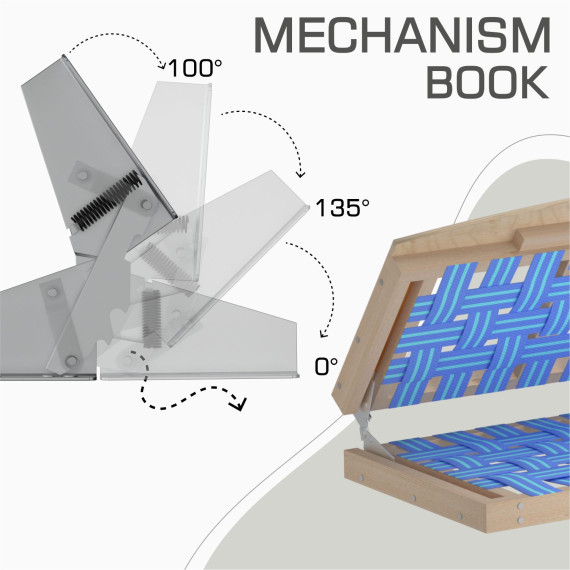 MECHANISM BOOK

100°

135°

0°