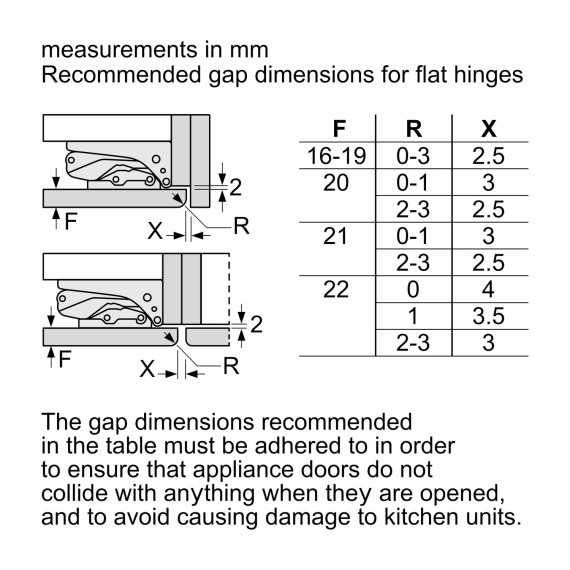 measurements in mm
Recommended gap dimensions for flat hinges

2
F
X
R

2
F
X
R

| F | R | X |
|---|---|---|
| 16-19 | 0-3 | 2.5 |
| 20 | 0-1 | 3 |
| | 2-3 | 2.5 |
| 21 | 0-1 | 3 |
| | 2-3 | 2.5 |
| 22 | 0 | 4 |
| | 1 | 3.5 |
| | 2-3 | 3 |

The gap dimensions recommended in the table must be adhered to in order to ensure that appliance doors do not collide with anything when they are opened, and to avoid causing damage to kitchen units.