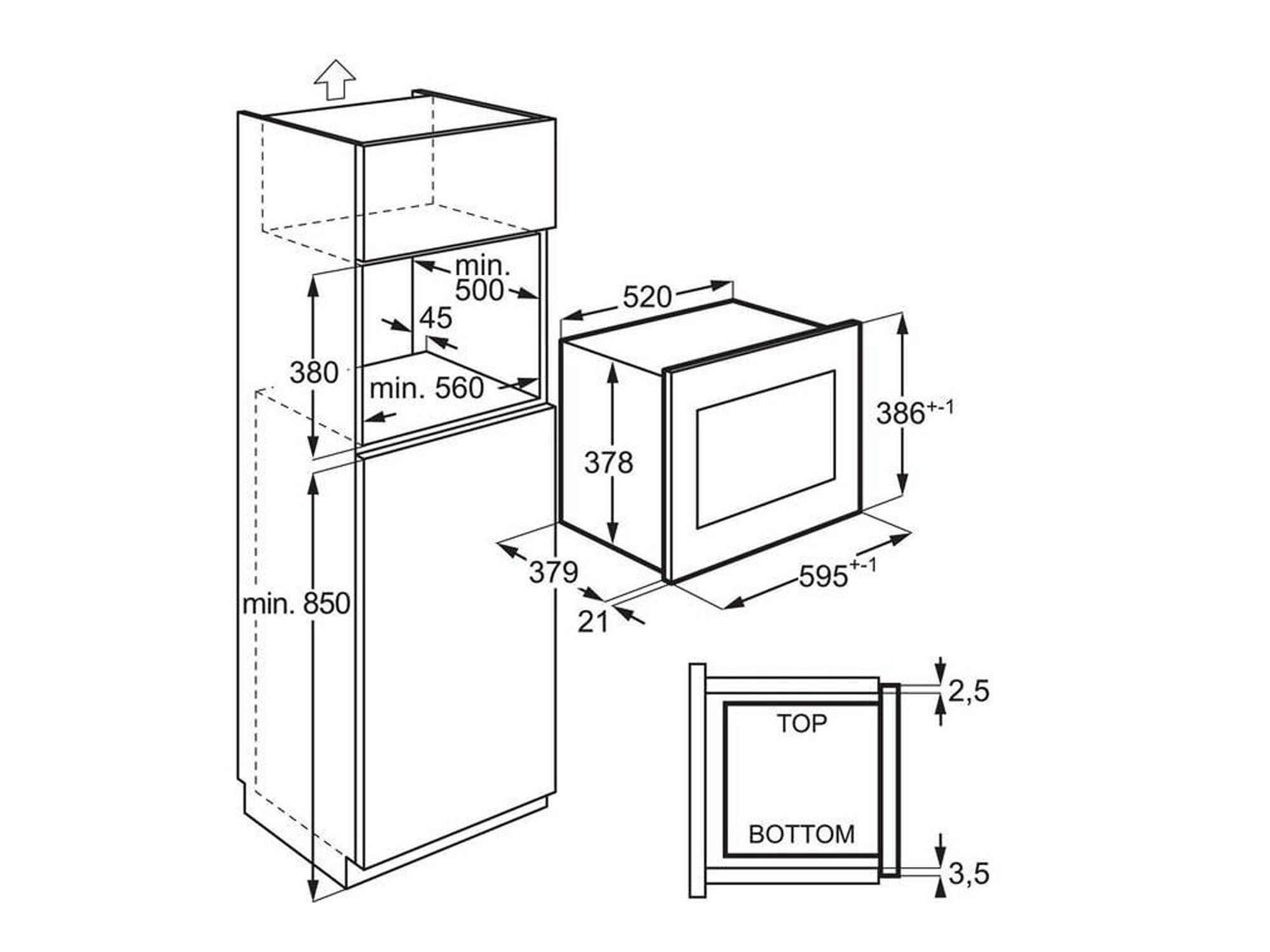 min. 500

45

380

min. 560

min. 850

520

378

$386^{+-1}$

379

21

$595^{+-1}$

2,5

TOP

BOTTOM

3,5